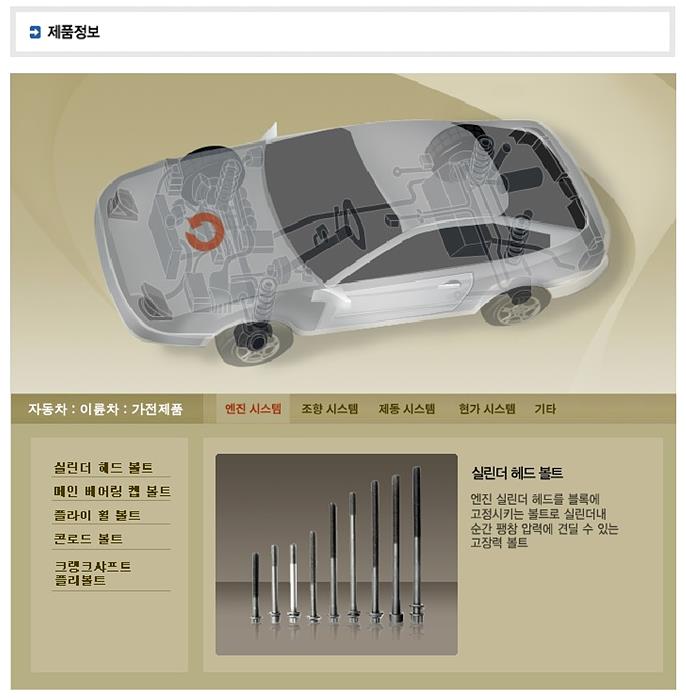 제품정보

자동차 : 이륜차 : 가전제품

엔진 시스템 조향 시스템 제동 시스템 현가 시스템 기타

실린더 헤드 볼트
메인 베어링 캡 볼트
플라이 휠 볼트
콘로드 볼트
크랭크샤프트 플리볼트

실린더 헤드 볼트

엔진 실린더 헤드를 블록에 고정시키는 볼트로 실린더내 순간 팽창 압력에 견딜 수 있는 고장력 볼트